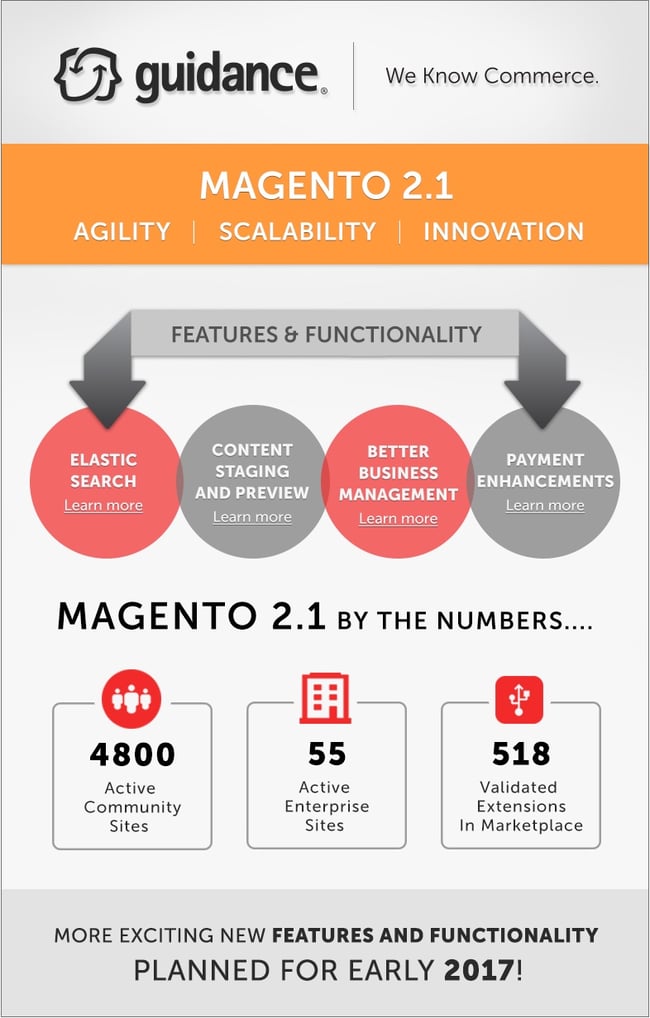 guidance®

We Know Commerce.

MAGENTO 2.1

AGILITY | SCALABILITY | INNOVATION

FEATURES & FUNCTIONALITY

ELASTIC SEARCH
Learn more

CONTENT STAGING AND PREVIEW
Learn more

BETTER BUSINESS MANAGEMENT
Learn more

PAYMENT ENHANCEMENTS
Learn more

MAGENTO 2.1 BY THE NUMBERS....

4800
Active Community Sites

55
Active Enterprise Sites

518
Validated Extensions In Marketplace

MORE EXCITING NEW FEATURES AND FUNCTIONALITY PLANNED FOR EARLY 2017!